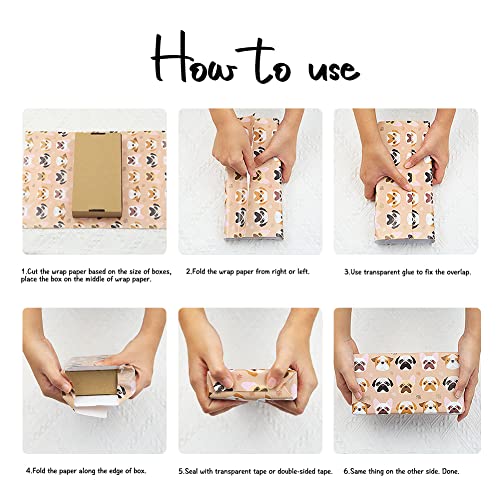 How to use

1.Cut the wrap paper based on the size of boxes, place the box on the middle of wrap paper.

2.Fold the wrap paper from right or left.

3.Use transparent glue to fix the overlap.

4.Fold the paper along the edge of box.

5.Seal with transparent tape or double-sided tape.

6.Same thing on the other side. Done.