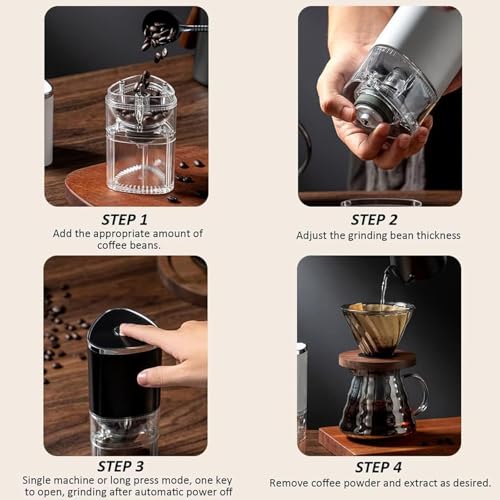 STEP 1
Add the appropriate amount of coffee beans.

STEP 2
Adjust the grinding bean thickness

STEP 3
Single machine or long press mode, one key to open, grinding after automatic power off

STEP 4
Remove coffee powder and extract as desired.