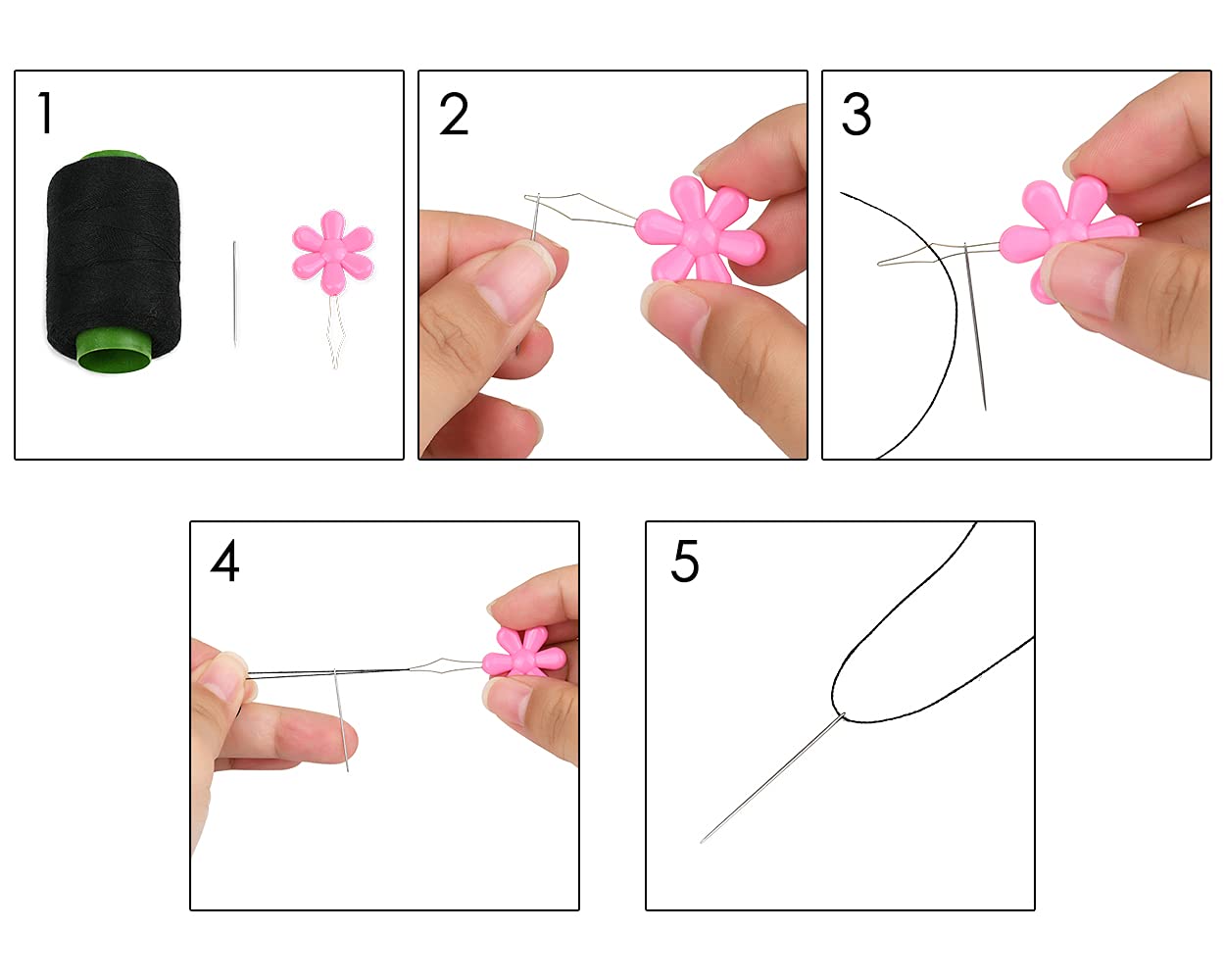 1

2

3

4

5