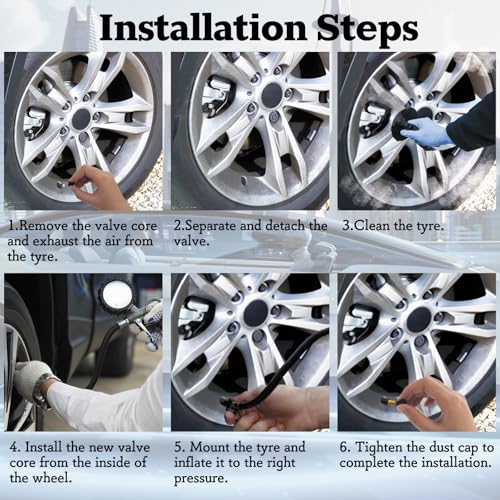 Installation Steps

1.Remove the valve core and exhaust the air from the tyre.

2.Separate and detach the valve.

3.Clean the tyre.

4. Install the new valve core from the inside of the wheel.

5. Mount the tyre and inflate it to the right pressure.

6. Tighten the dust cap to complete the installation.