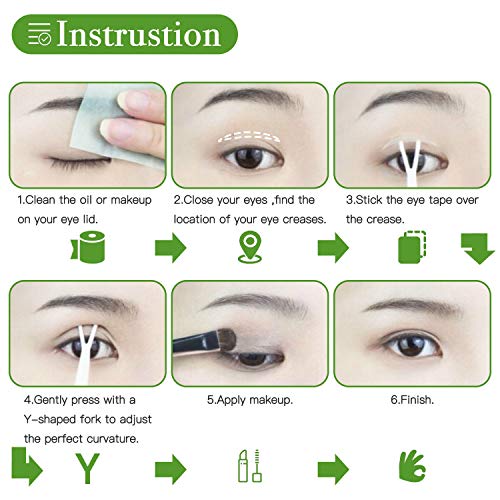 Instrustion

1.Clean the oil or makeup on your eye lid.

2.Close your eyes ,find the location of your eye creases.

3.Stick the eye tape over the crease.

4.Gently press with a Y-shaped fork to adjust the perfect curvature.

5.Apply makeup.

6.Finish.

Y