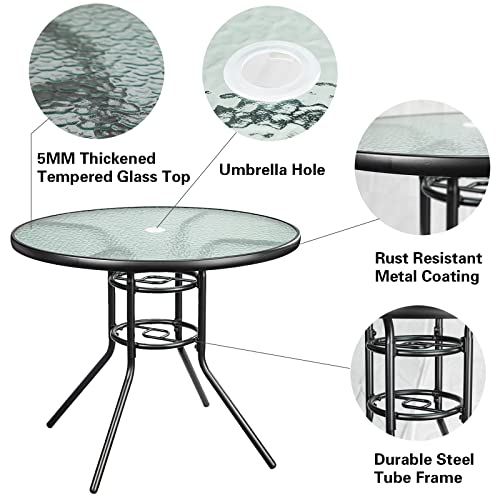 5MM Thickened Tempered Glass Top

Umbrella Hole

Rust Resistant Metal Coating

Durable Steel Tube Frame