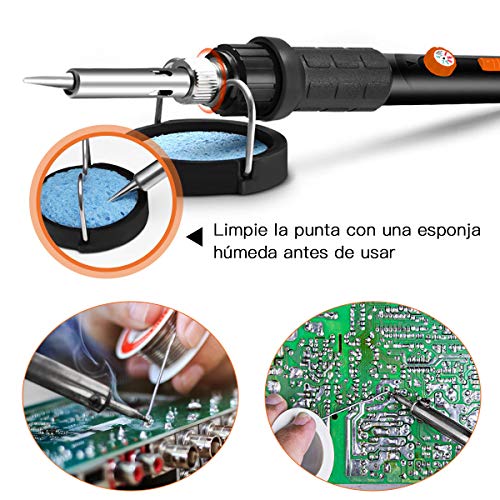 Limpie la punta con una esponja húmeda antes de usar