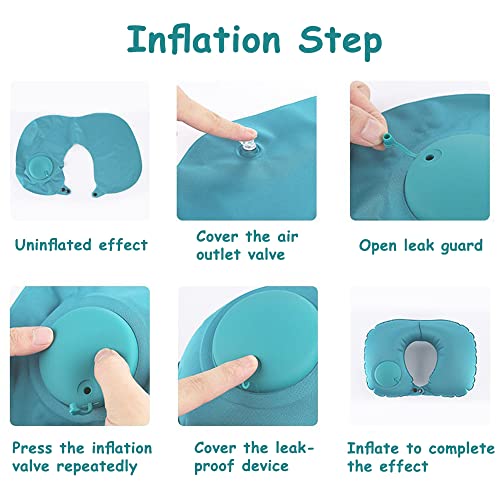 Inflation Step

Uninflated effect

Cover the air outlet valve

Open leak guard

Press the inflation valve repeatedly

Cover the leak-proof device

Inflate to complete the effect