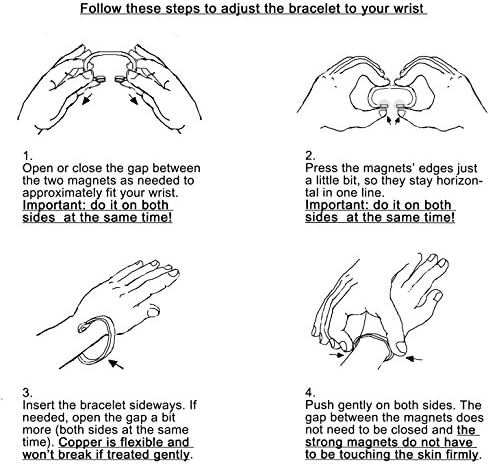 Follow these steps to adjust the bracelet to your wrist

1.
Open or close the gap between the two magnets as needed to approximately fit your wrist.
Important: do it on both sides at the same time!

2.
Press the magnets' edges just a little bit, so they stay horizontal in one line.
Important: do it on both sides at the same time!

3.
Insert the bracelet sideways. If needed, open the gap a bit more (both sides at the same time). Copper is flexible and won't break if treated gently.

4.
Push gently on both sides. The gap between the magnets does not need to be closed and the strong magnets do not have to be touching the skin firmly.