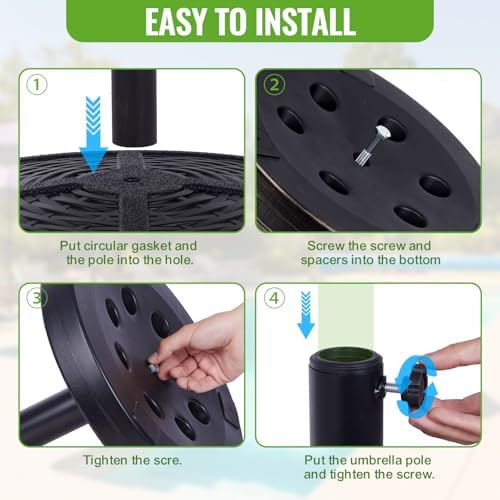 EASY TO INSTALL

①

Put circular gasket and the pole into the hole.

②

Screw the screw and spacers into the bottom

③

Tighten the scre.

④

Put the umbrella pole and tighten the screw.