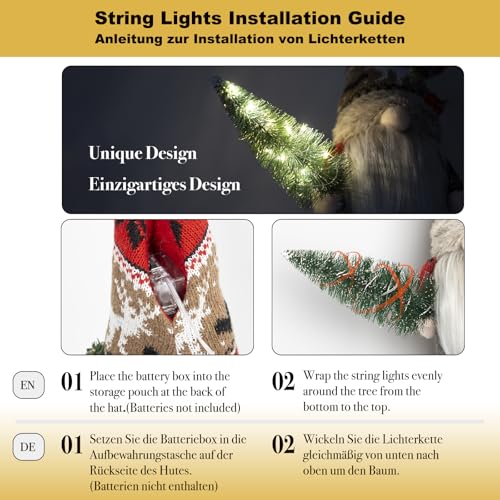 String Lights Installation Guide
Anleitung zur Installation von Lichterketten

Unique Design
Einzigartiges Design

EN

01 Place the battery box into the storage pouch at the back of the hat.(Batteries not included)

02 Wrap the string lights evenly around the tree from the bottom to the top.

DE

01 Setzen Sie die Batteriebox in die Aufbewahrungstasche auf der Rückseite des Hutes. (Batterien nicht enthalten)

02 Wickeln Sie die Lichterkette gleichmäßig von unten nach oben um den Baum.