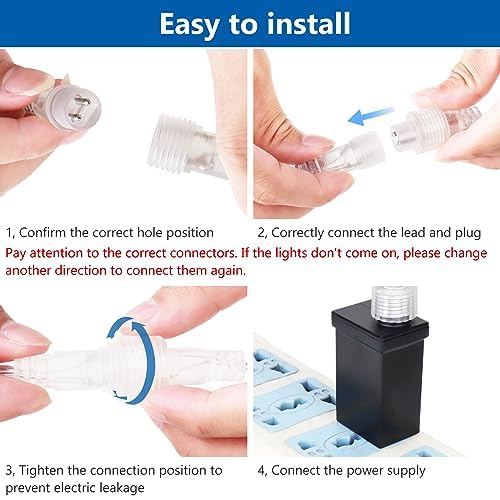 Easy to install

1, Confirm the correct hole position

2, Correctly connect the lead and plug

Pay attention to the correct connectors. If the lights don't come on, please change another direction to connect them again.

3, Tighten the connection position to prevent electric leakage

4, Connect the power supply