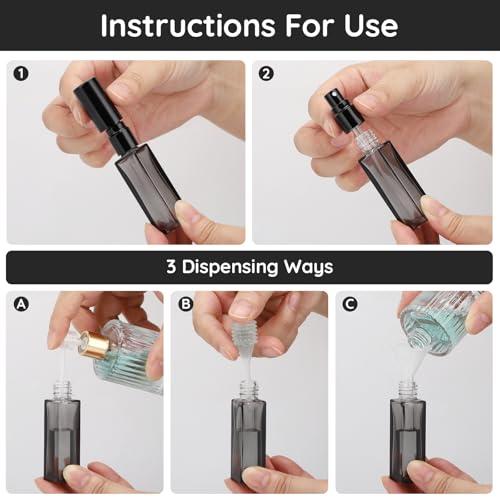 Instructions For Use

1

2

3 Dispensing Ways

A

B

C