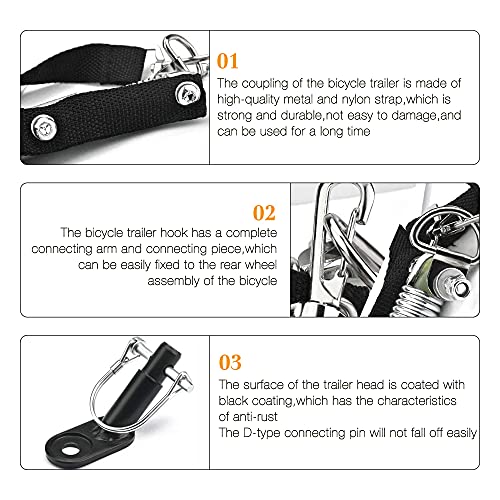 01

The coupling of the bicycle trailer is made of high-quality metal and nylon strap,which is strong and durable,not easy to damage,and can be used for a long time

02

The bicycle trailer hook has a complete connecting arm and connecting piece,which can be easily fixed to the rear wheel assembly of the bicycle

03

The surface of the trailer head is coated with black coating,which has the characteristics of anti-rust

The D-type connecting pin will not fall off easily