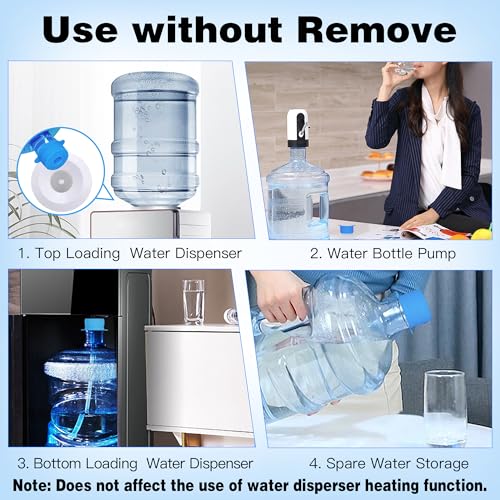 Use without Remove

1. Top Loading Water Dispenser

2. Water Bottle Pump

3. Bottom Loading Water Dispenser

4. Spare Water Storage

Note: Does not affect the use of water disperser heating function.