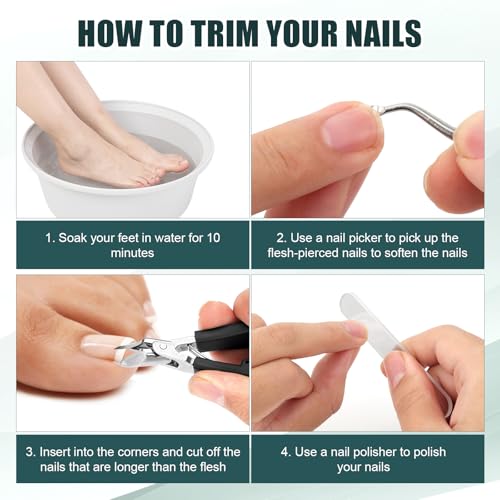 HOW TO TRIM YOUR NAILS

1. Soak your feet in water for 10 minutes

2. Use a nail picker to pick up the flesh-pierced nails to soften the nails

3. Insert into the corners and cut off the nails that are longer than the flesh

4. Use a nail polisher to polish your nails