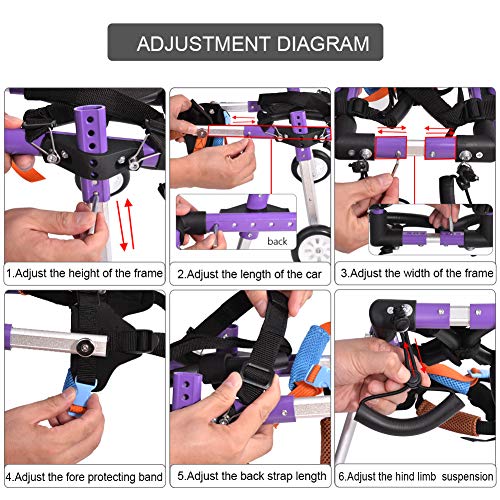 ADJUSTMENT DIAGRAM

1.Adjust the height of the frame

back

2.Adjust the length of the car

3.Adjust the width of the frame

4.Adjust the fore protecting band

5.Adjust the back strap length

6.Adjust the hind limb suspension