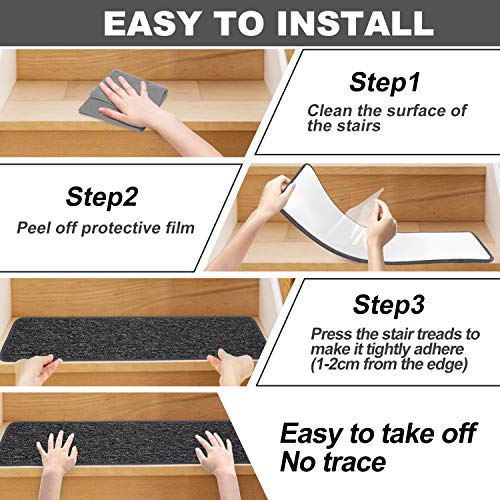 EASY TO INSTALL

Step1
Clean the surface of the stairs

Step2
Peel off protective film

Step3
Press the stair treads to make it tightly adhere (1-2cm from the edge)

Easy to take off
No trace