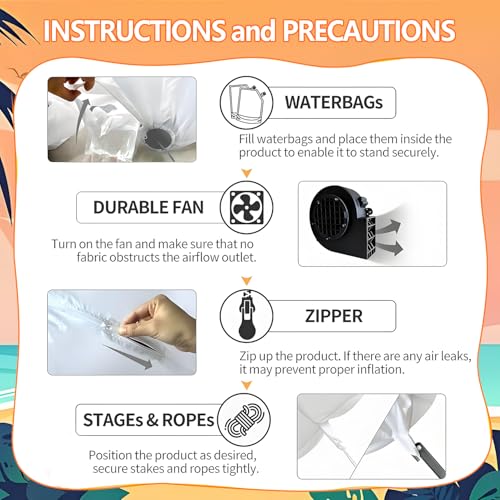 INSTRUCTIONS and PRECAUTIONS

WATERBAGs

Fill waterbags and place them inside the product to enable it to stand securely.

DURABLE FAN

Turn on the fan and make sure that no fabric obstructs the airflow outlet.

ZIPPER

Zip up the product. If there are any air leaks, it may prevent proper inflation.

STAGEs & ROPEs

Position the product as desired, secure stakes and ropes tightly.