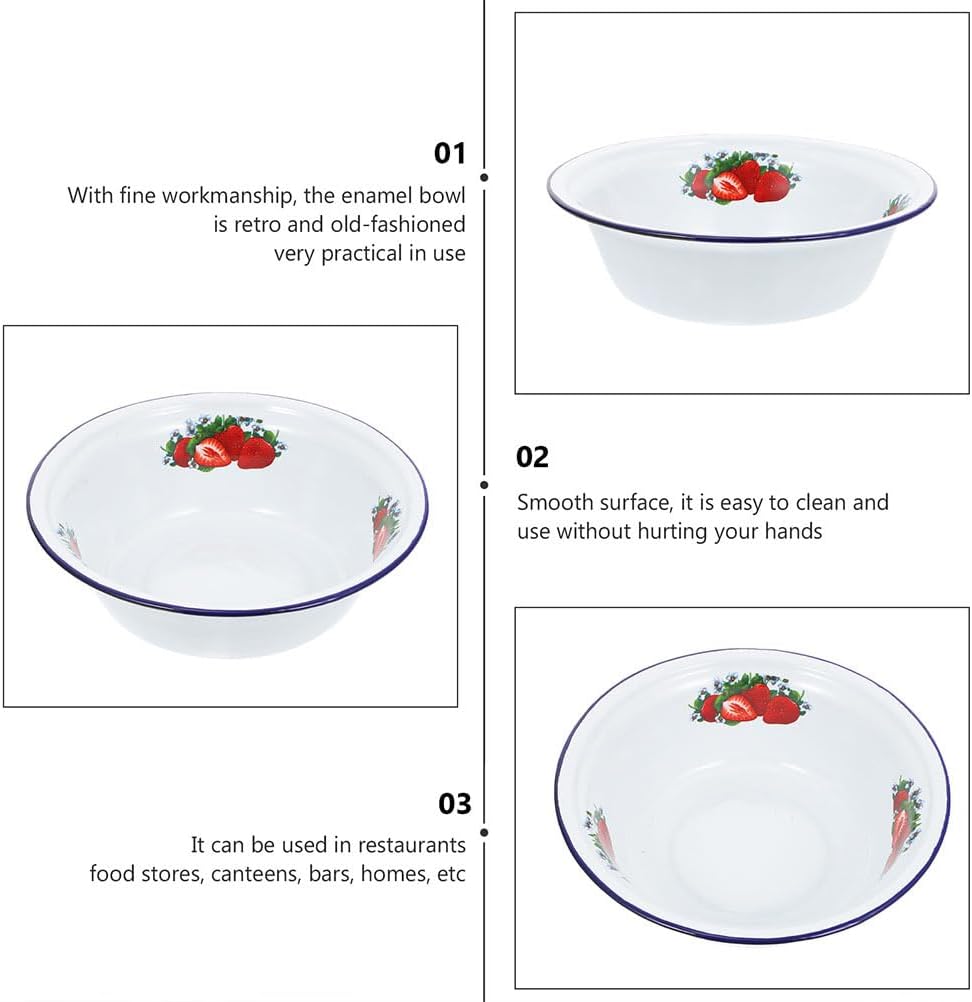 01

With fine workmanship, the enamel bowl is retro and old-fashioned very practical in use

02

Smooth surface, it is easy to clean and use without hurting your hands

03

It can be used in restaurants food stores, canteens, bars, homes, etc