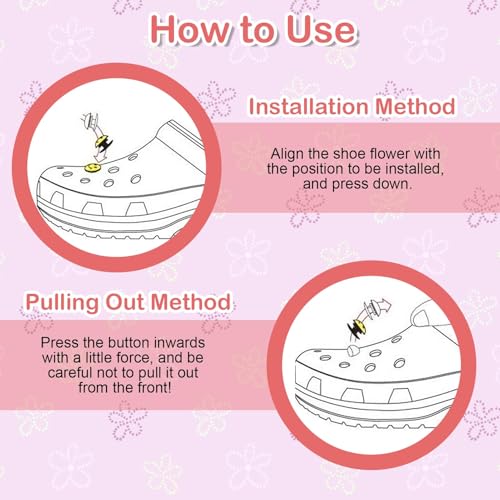 How to Use

Installation Method

Align the shoe flower with the position to be installed, and press down.

Pulling Out Method

Press the button inwards with a little force, and be careful not to pull it out from the front!