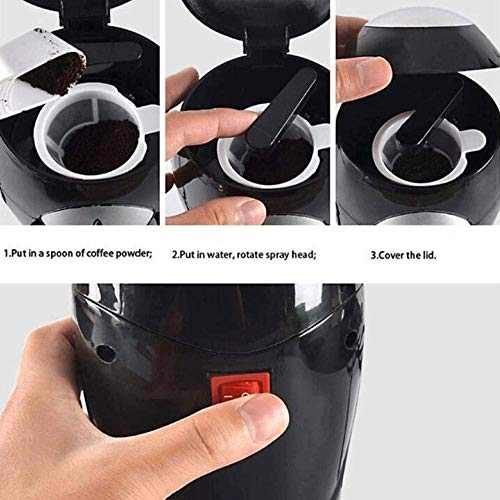 1.Put in a spoon of coffee powder;

2.Put in water, rotate spray head;

3.Cover the lid.