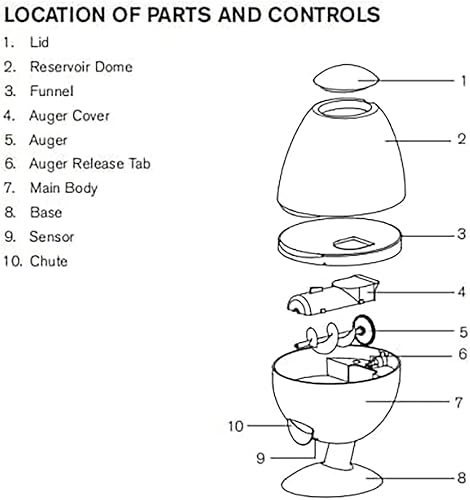 LOCATION OF PARTS AND CONTROLS

1. Lid
2. Reservoir Dome
3. Funnel
4. Auger Cover
5. Auger
6. Auger Release Tab
7. Main Body
8. Base
9. Sensor
10. Chute

1
2
3
4
5
6
7
10
9
8