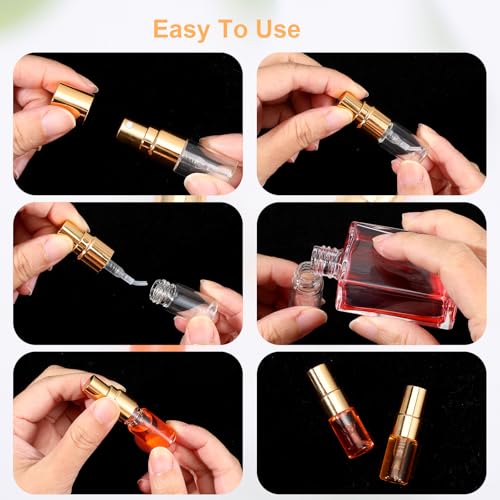 Easy To Use