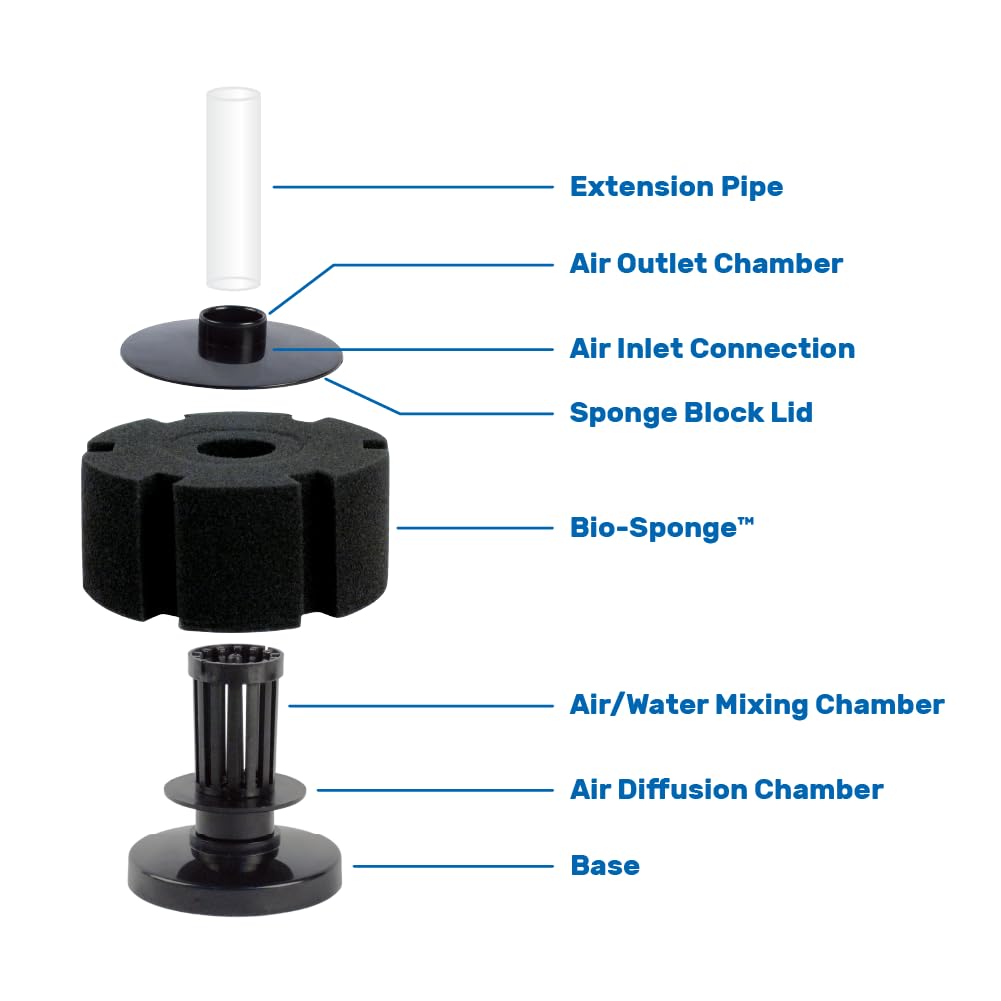 Extension Pipe

Air Outlet Chamber

Air Inlet Connection

Sponge Block Lid

Bio-Sponge™

Air/Water Mixing Chamber

Air Diffusion Chamber

Base