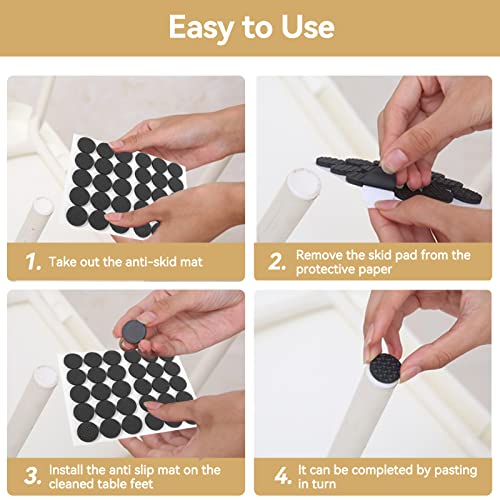 Easy to Use

1. Take out the anti-skid mat

2. Remove the skid pad from the protective paper

3. Install the anti slip mat on the cleaned table feet

4. It can be completed by pasting in turn