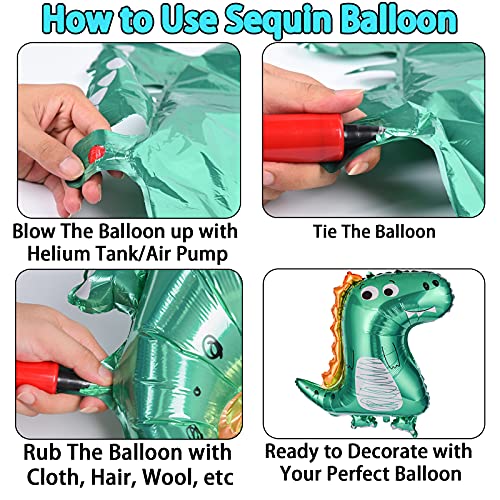 How to Use Sequin Balloon

Blow The Balloon up with Helium Tank/Air Pump

Tie The Balloon

Rub The Balloon with Cloth, Hair, Wool, etc

Ready to Decorate with Your Perfect Balloon