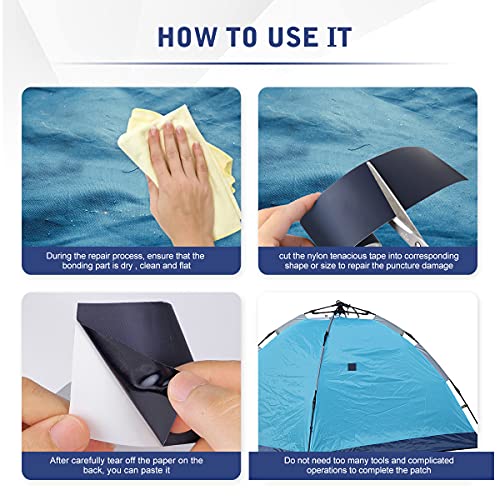 HOW TO USE IT

During the repair process, ensure that the bonding part is dry , clean and flat

cut the nylon tenacious tape into corresponding shape or size to repair the puncture damage

After carefully tear off the paper on the back, you can paste it

Do not need too many tools and complicated operations to complete the patch