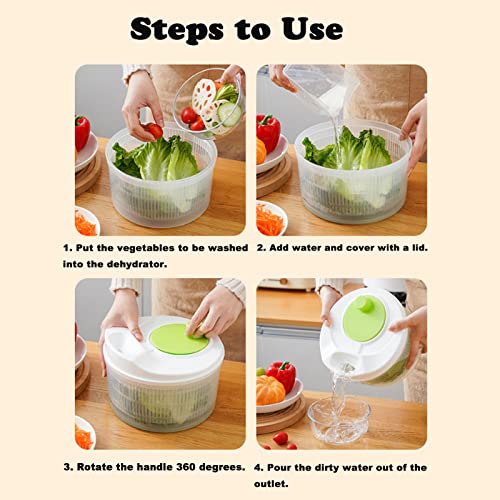 Steps to Use

1. Put the vegetables to be washed into the dehydrator.

2. Add water and cover with a lid.

3. Rotate the handle 360 degrees.

4. Pour the dirty water out of the outlet.