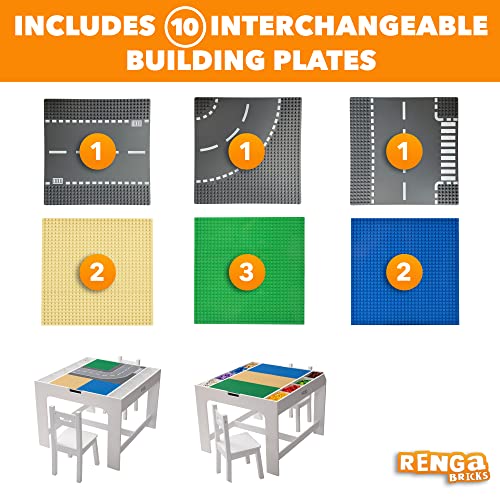 INCLUDES 10 INTERCHANGEABLE BUILDING PLATES

1

1

1

2

3

2

RENGA BRICKS