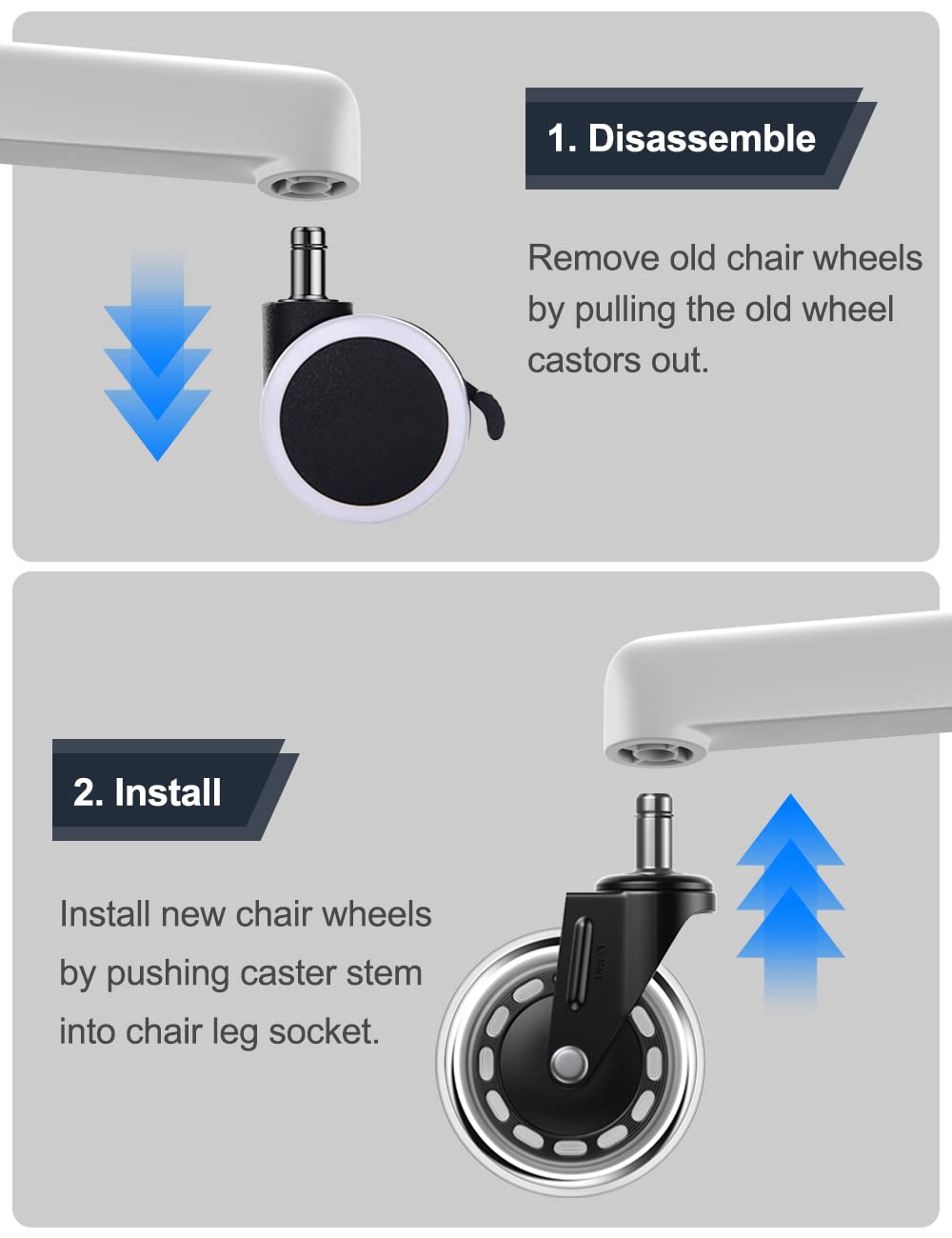 1. Disassemble

Remove old chair wheels by pulling the old wheel castors out.

2. Install

Install new chair wheels by pushing caster stem into chair leg socket.