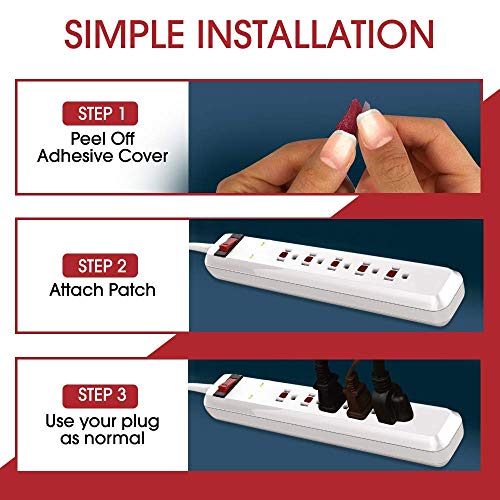 SIMPLE INSTALLATION

STEP 1
Peel Off Adhesive Cover

STEP 2
Attach Patch

STEP 3
Use your plug as normal