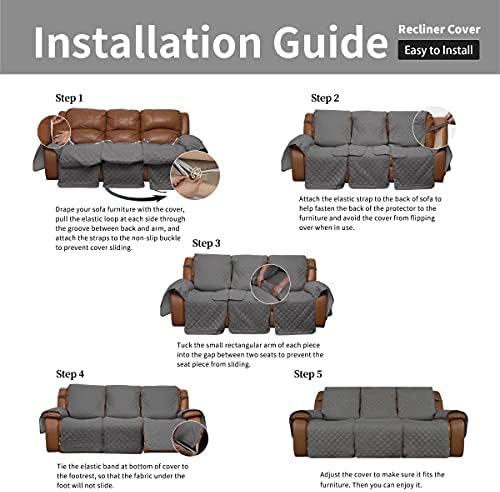 Installation Guide

Recliner Cover

Easy to Install

Step 1

Drape your sofa furniture with the cover, pull the elastic loop at each side through the groove between back and arm, and attach the straps to the non-slip buckle to prevent cover sliding.

Step 2

Attach the elastic strap to the back of sofa to help fasten the back of the protector to the furniture and avoid the cover from flipping over when in use.

Step 3

Tuck the small rectangular arm of each piece into the gap between two seats to prevent the seat piece from sliding.

Step 4

Tie the elastic band at bottom of cover to the footrest, so that the fabric under the foot will not slide.

Step 5

Adjust the cover to make sure it fits the furniture. Then you can enjoy it.