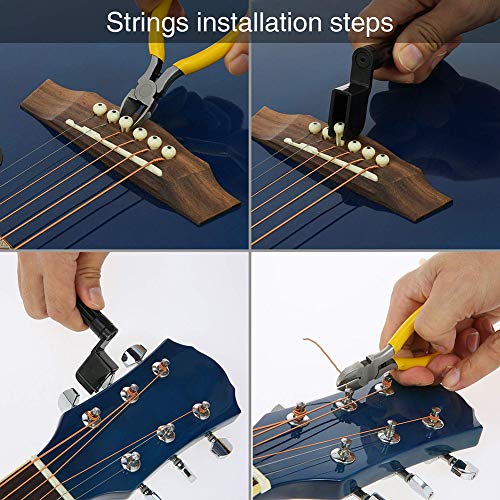 Strings installation steps