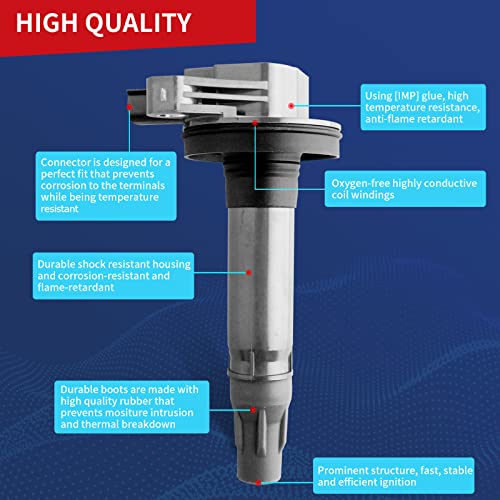 HIGH QUALITY

Using [IMP] glue, high temperature resistance, anti-flame retardant

Connector is designed for a perfect fit that prevents corrosion to the terminals while being temperature resistant

Oxygen-free highly conductive coil windings

Durable shock resistant housing and corrosion-resistant and flame-retardant

Durable boots are made with high quality rubber that prevents mositure intrusion and thermal breakdown

Prominent structure, fast, stable and efficient ignition