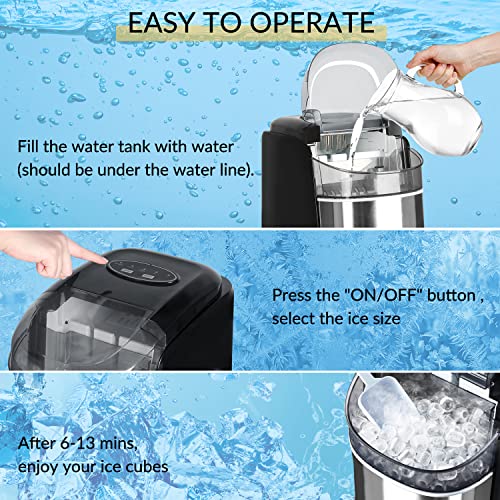 EASY TO OPERATE

Fill the water tank with water (should be under the water line).

Press the "ON/OFF" button , select the ice size

After 6-13 mins, enjoy your ice cubes