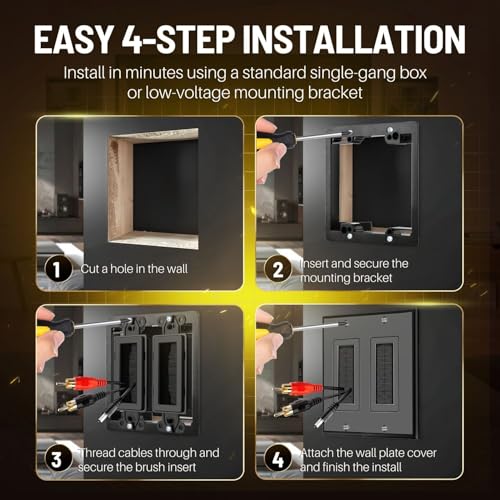 EASY 4-STEP INSTALLATION

Install in minutes using a standard single-gang box or low-voltage mounting bracket

1 Cut a hole in the wall

2 Insert and secure the mounting bracket

3 Thread cables through and secure the brush insert

4 Attach the wall plate cover and finish the install