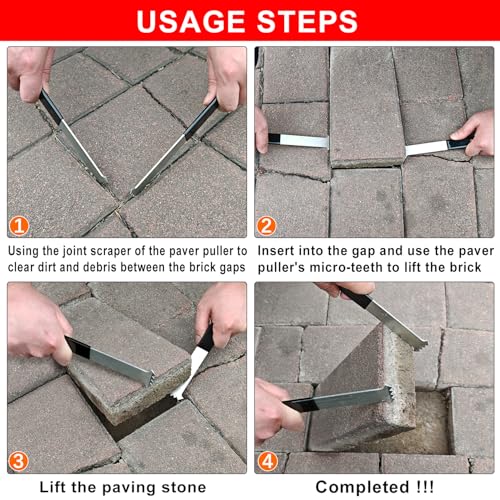 USAGE STEPS

1

Using the joint scraper of the paver puller to clear dirt and debris between the brick gaps

2

Insert into the gap and use the paver puller's micro-teeth to lift the brick

3

Lift the paving stone

4

Completed !!!