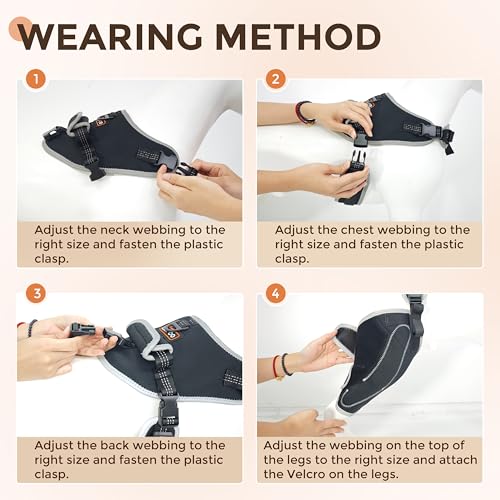 WEARING METHOD

1

Adjust the neck webbing to the right size and fasten the plastic clasp.

2

Adjust the chest webbing to the right size and fasten the plastic clasp.

3

Adjust the back webbing to the right size and fasten the plastic clasp.

4

Adjust the webbing on the top of the legs to the right size and attach the Velcro on the legs.