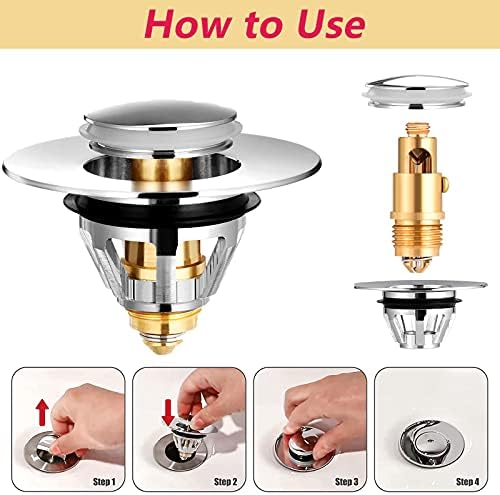 How to Use

Step 1

Step 2

Step 3

Step 4