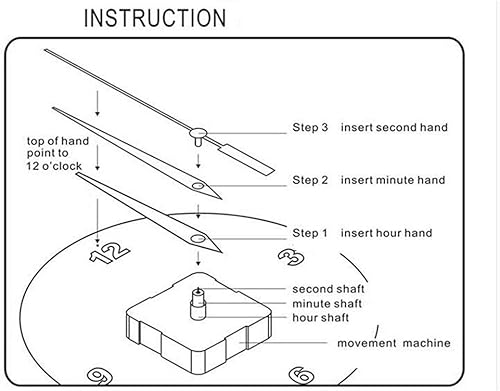 INSTRUCTION

top of hand point to 12 o'clock

Step 3 insert second hand

Step 2 insert minute hand

Step 1 insert hour hand

12

3

second shaft

minute shaft

hour shaft

movement machine

9

6