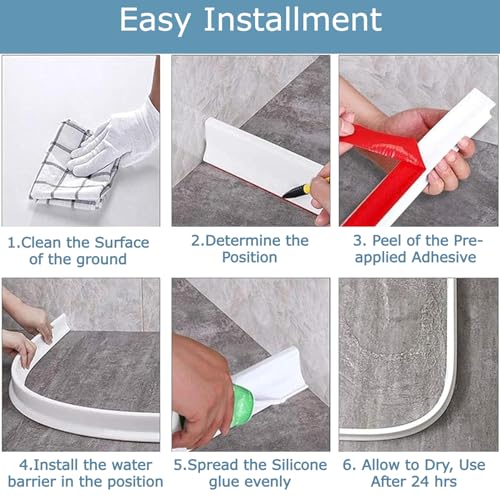 Easy Installment

1.Clean the Surface of the ground

2.Determine the Position

3. Peel of the Pre-applied Adhesive

4.Install the water barrier in the position

5.Spread the Silicone glue evenly

6. Allow to Dry, Use After 24 hrs