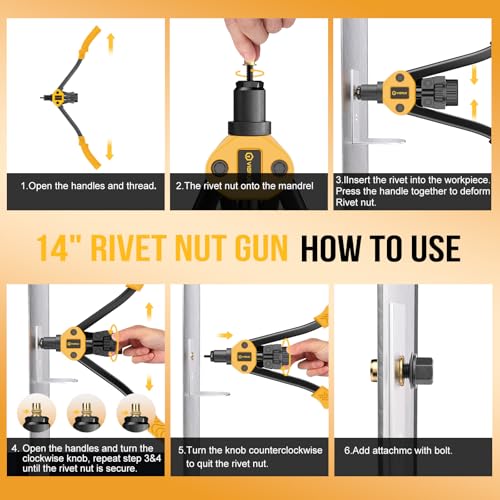 1.Open the handles and thread.

2.The rivet nut onto the mandrel

3.IInsert the rivet into the workpiece. Press the handle together to deform Rivet nut.

14" RIVET NUT GUN HOW TO USE

4. Open the handles and turn the clockwise knob, repeat step 3&4 until the rivet nut is secure.

5.Turn the knob counterclockwise to quit the rivet nut.

6.Add attachmc with bolt.