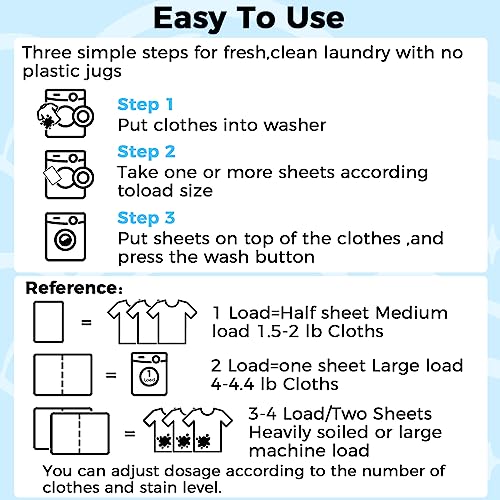 Easy To Use

Three simple steps for fresh,clean laundry with no plastic jugs

Step 1
Put clothes into washer

Step 2
Take one or more sheets according toload size

Step 3
Put sheets on top of the clothes ,and press the wash button

Reference:

=

1 Load=Half sheet Medium load 1.5-2 lb Cloths

=

1 Load

2 Load=one sheet Large load 4-4.4 lb Cloths

=

3-4 Load/Two Sheets Heavily soiled or large machine load

You can adjust dosage according to the number of clothes and stain level.