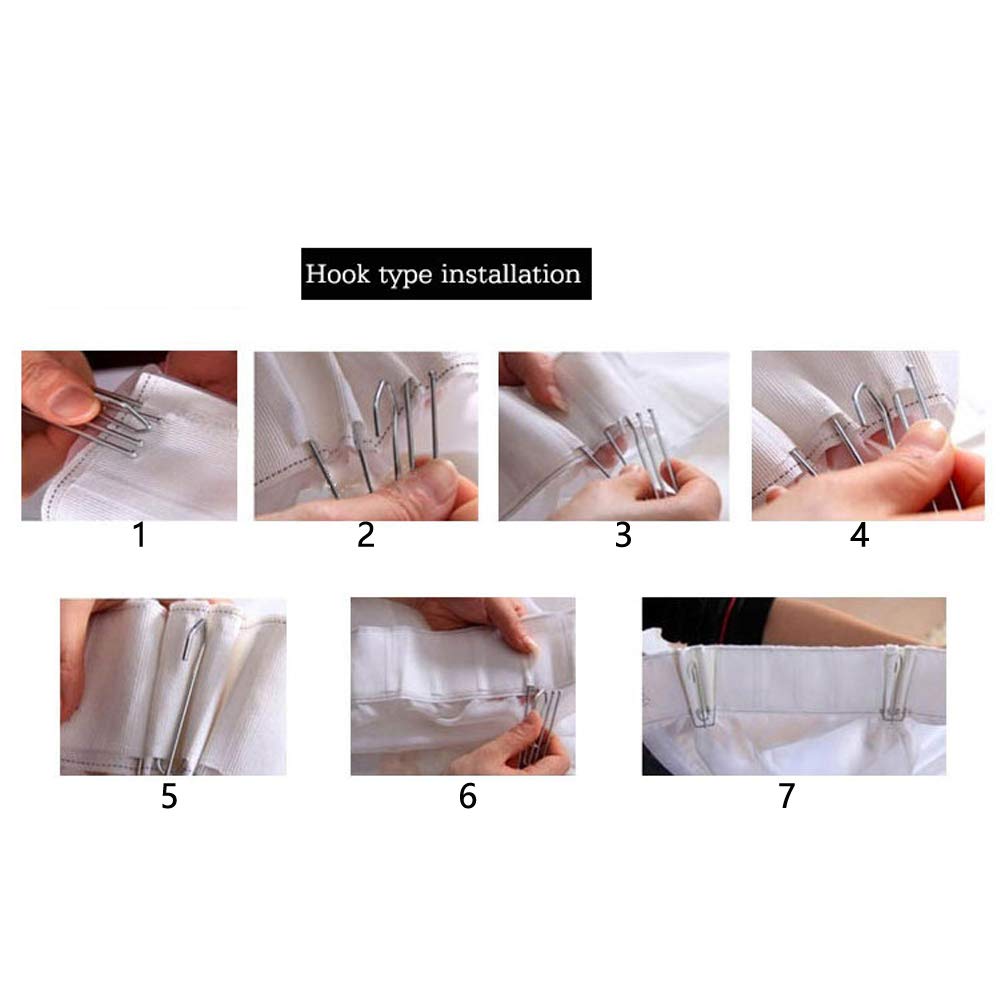 Hook type installation

1 2 3 4

5 6 7