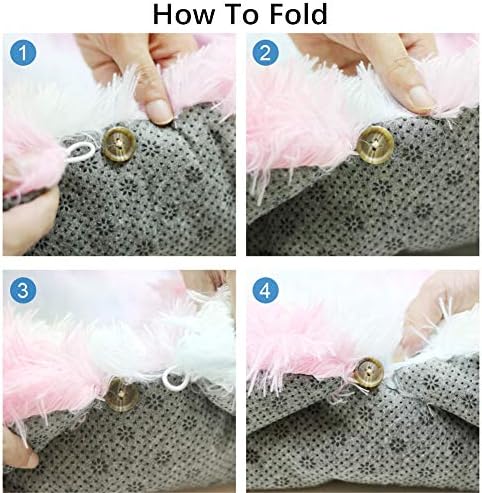 How To Fold

1

2

3

4