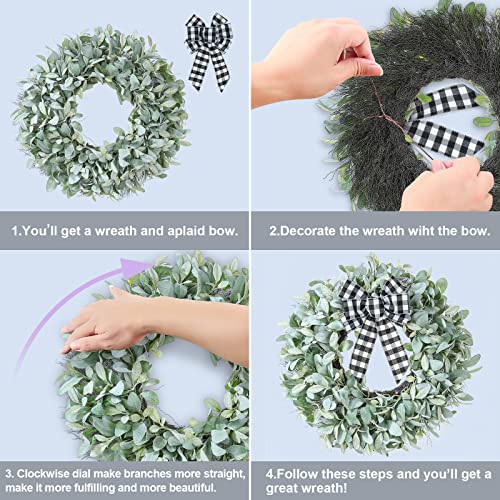 1.You'll get a wreath and aplaid bow.

2.Decorate the wreath wiht the bow.

3. Clockwise dial make branches more straight, make it more fulfilling and more beautiful.

4.Follow these steps and you'll get a great wreath!