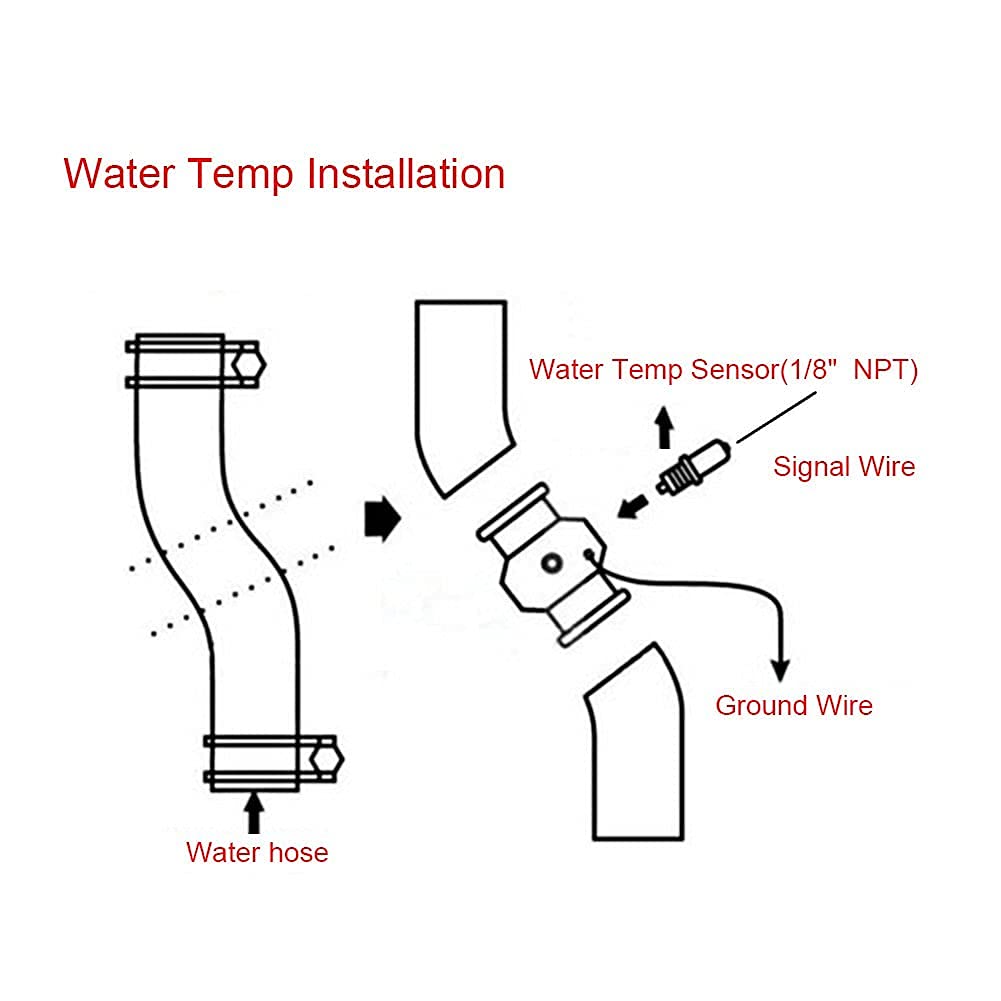 Water Temp Installation

Water Temp Sensor(1/8" NPT)

Signal Wire

Ground Wire

Water hose