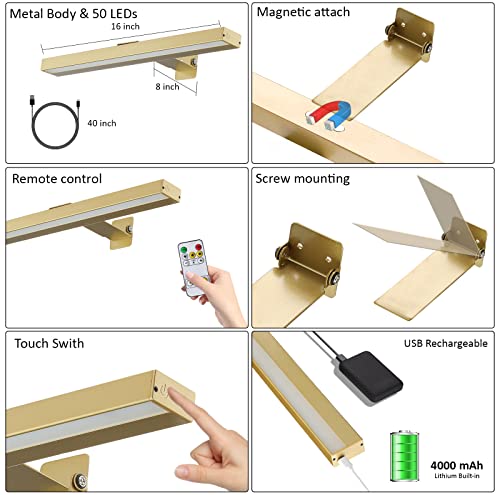 Metal Body & 50 LEDs

16 inch

8 inch

40 inch

Magnetic attach

Remote control

Screw mounting

Touch Swith

USB Rechargeable

4000 mAh
Lithium Built-in