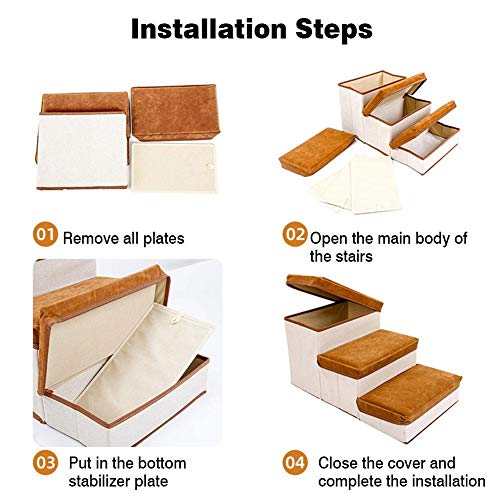 Installation Steps

01 Remove all plates

02 Open the main body of the stairs

03 Put in the bottom stabilizer plate

04 Close the cover and complete the installation